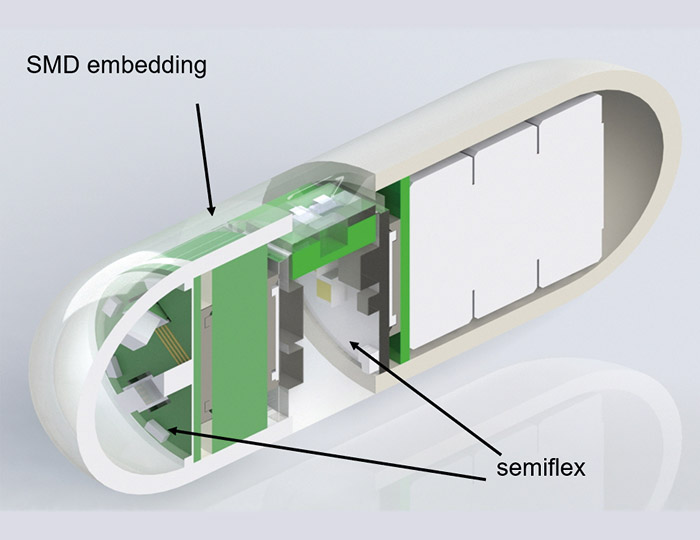 SMD embedding

semiflex