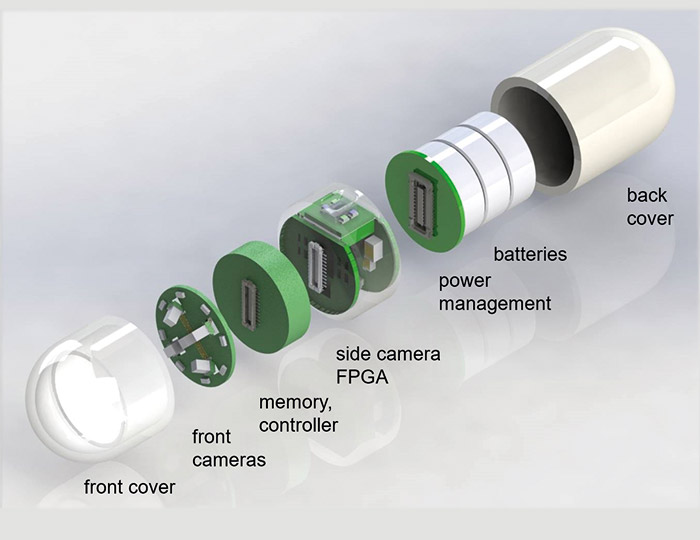 back cover

batteries

power management

side camera FPGA

memory, controller

front cameras

front cover